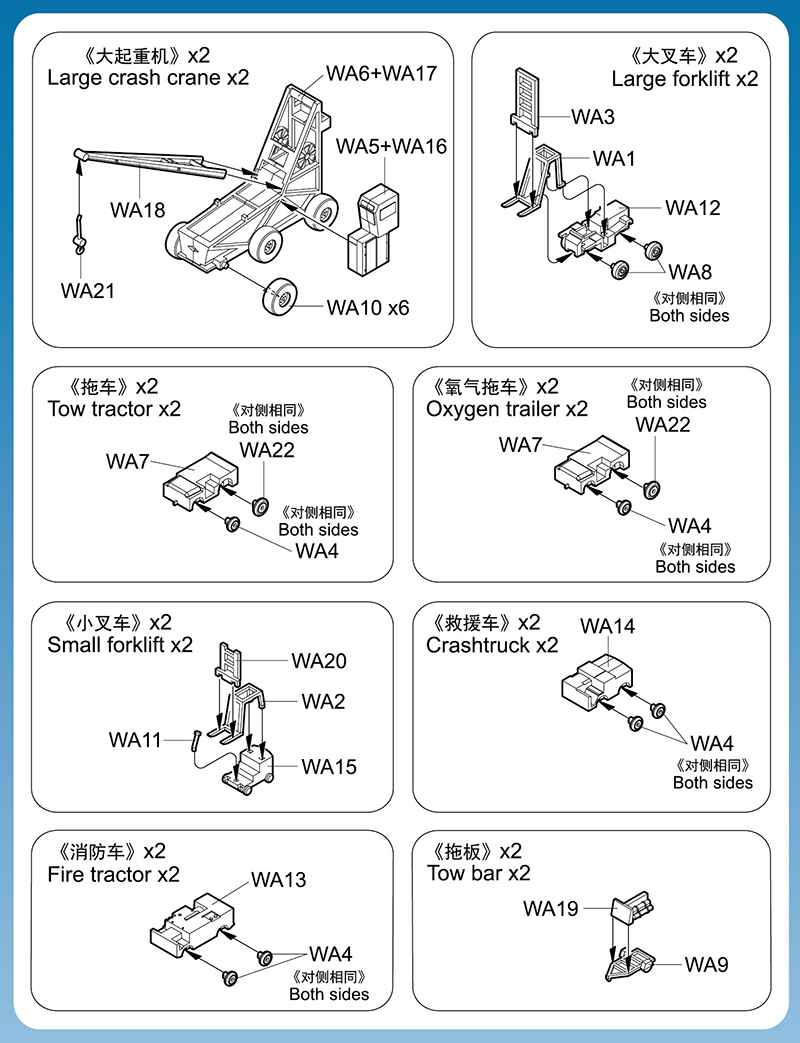 《大起重机》x2
Large crash crane x2

WA6+WA17
WA5+WA16
WA18
WA21
WA10 x6

《大叉车》x2
Large forklift x2

WA3
WA1
WA12
WA8
《对侧相同》
Both sides

《拖车》x2
Tow tractor x2

《对侧相同》
Both sides
WA7
WA22
《对侧相同》
Both sides
WA4

《氧气拖车》x2
Oxygen trailer x2

《对侧相同》
Both sides
WA7
WA22
WA4
《对侧相同》
Both sides

《小叉车》x2
Small forklift x2

WA20
WA2
WA11
WA15

《救援车》x2
Crashtruck x2

WA14
WA4
《对侧相同》
Both sides

《消防车》x2
Fire tractor x2

WA13
WA4
《对侧相同》
Both sides

《拖板》x2
Tow bar x2

WA19
WA9