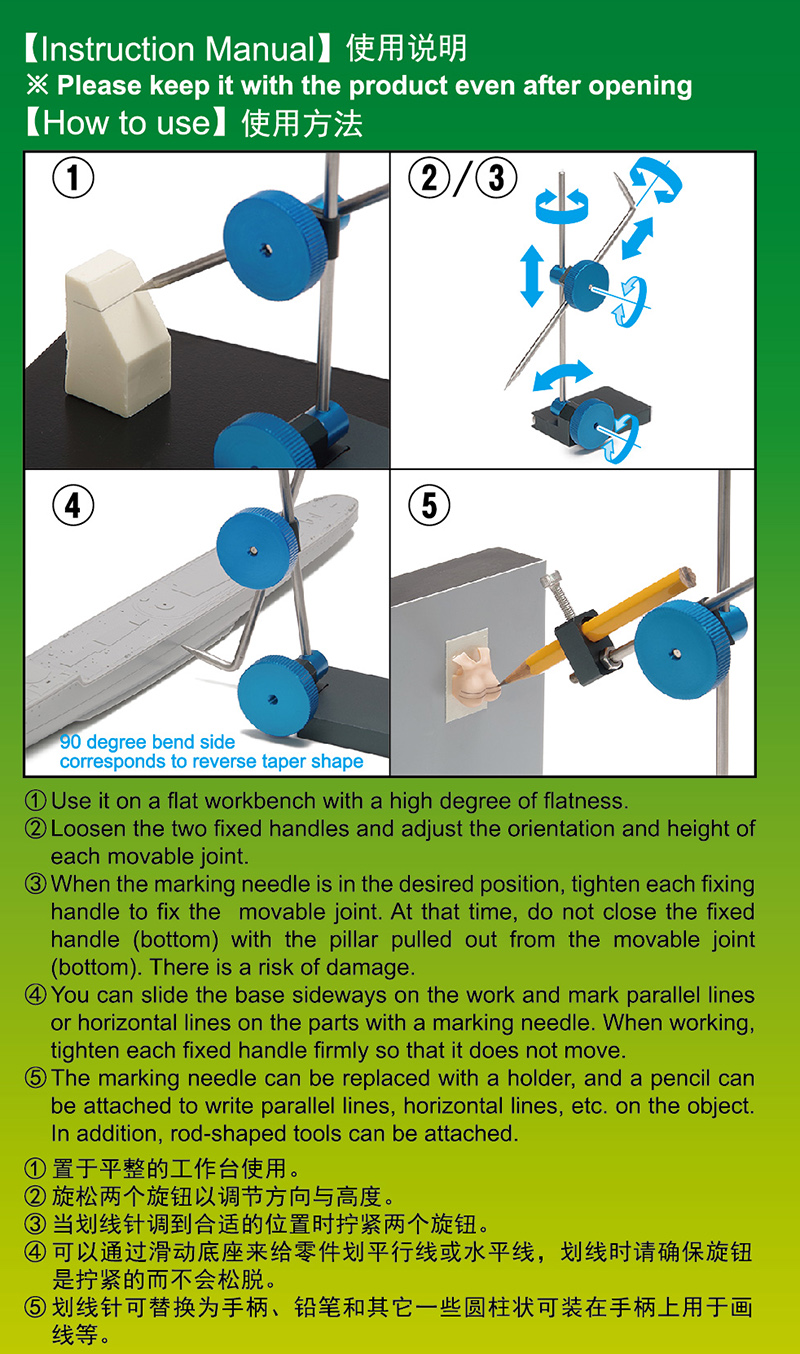 【Instruction Manual】使用说明
※ Please keep it with the product even after opening
【How to use】使用方法

①

②/③

④

90 degree bend side corresponds to reverse taper shape

⑤

① Use it on a flat workbench with a high degree of flatness.
② Loosen the two fixed handles and adjust the orientation and height of each movable joint.
③ When the marking needle is in the desired position, tighten each fixing handle to fix the movable joint. At that time, do not close the fixed handle (bottom) with the pillar pulled out from the movable joint (bottom). There is a risk of damage.
④ You can slide the base sideways on the work and mark parallel lines or horizontal lines on the parts with a marking needle. When working, tighten each fixed handle firmly so that it does not move.
⑤ The marking needle can be replaced with a holder, and a pencil can be attached to write parallel lines, horizontal lines, etc. on the object. In addition, rod-shaped tools can be attached.

① 置于平整的工作台使用。
② 旋松两个旋钮以调节方向与高度。
③ 当划线针调到合适的位置时拧紧两个旋钮。
④ 可以通过滑动底座来给零件划平行线或水平线，划线时请确保旋钮是拧紧的而不会松脱。
⑤ 划线针可替换为手柄、铅笔和其它一些圆柱状可装在手柄上用于画线等。